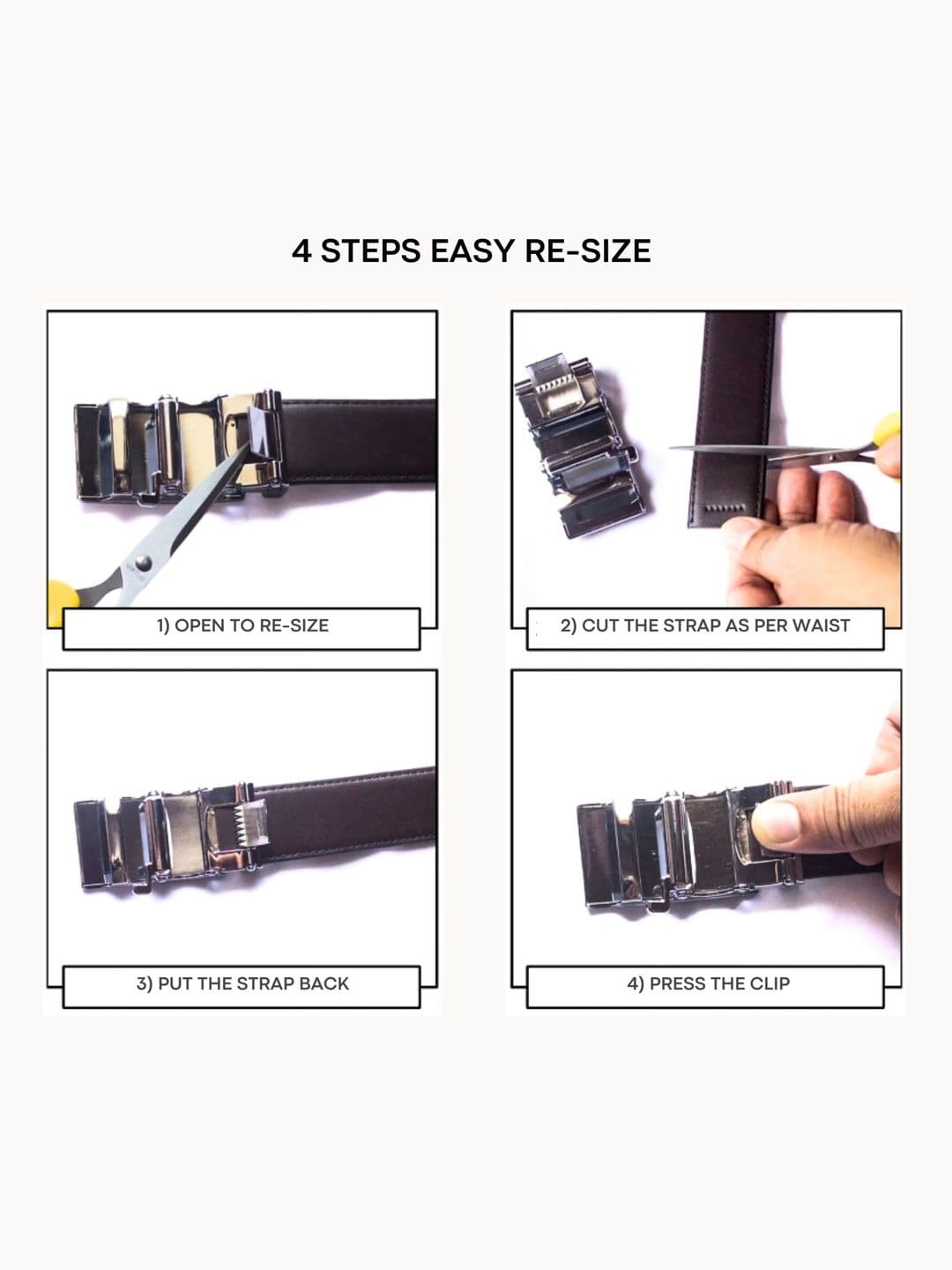 4 STEPS EASY RE-SIZE

1) OPEN TO RE-SIZE

2) CUT THE STRAP AS PER WAIST

3) PUT THE STRAP BACK

4) PRESS THE CLIP